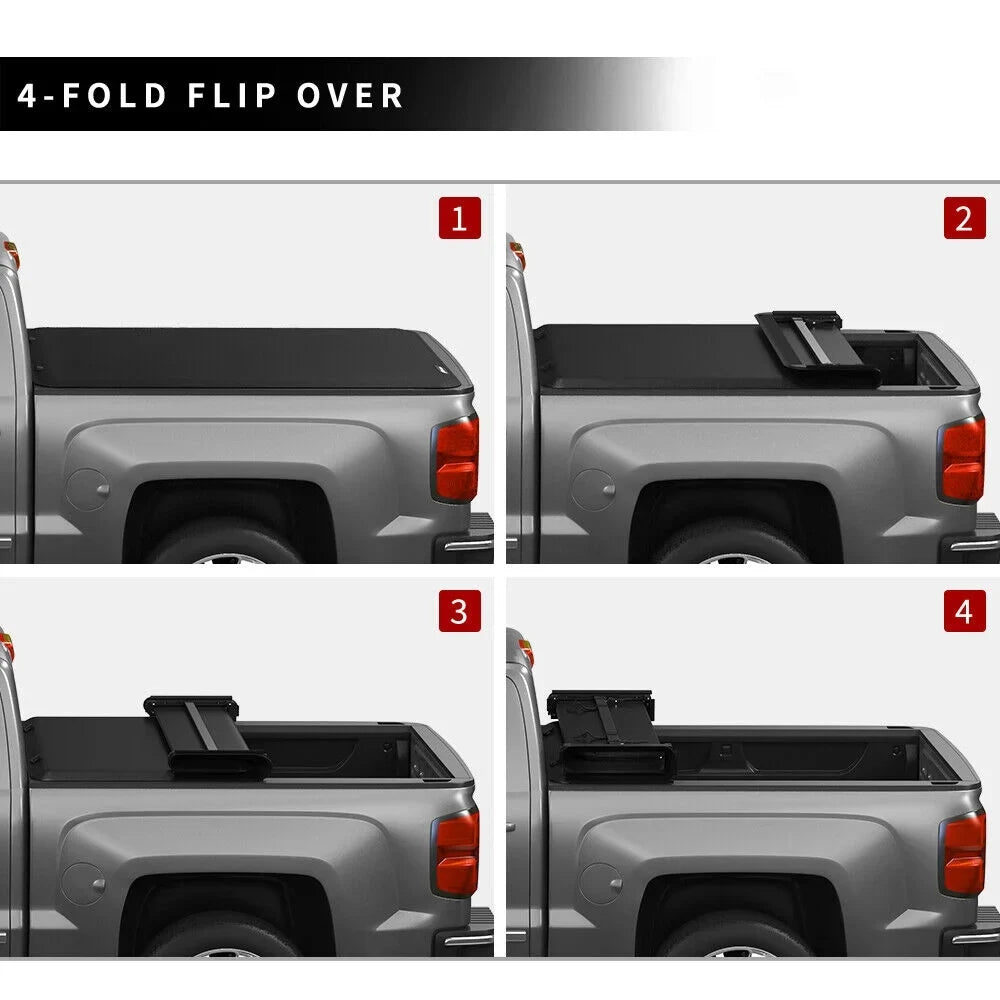 4-FOLD FLIP OVER

1

2

3

4